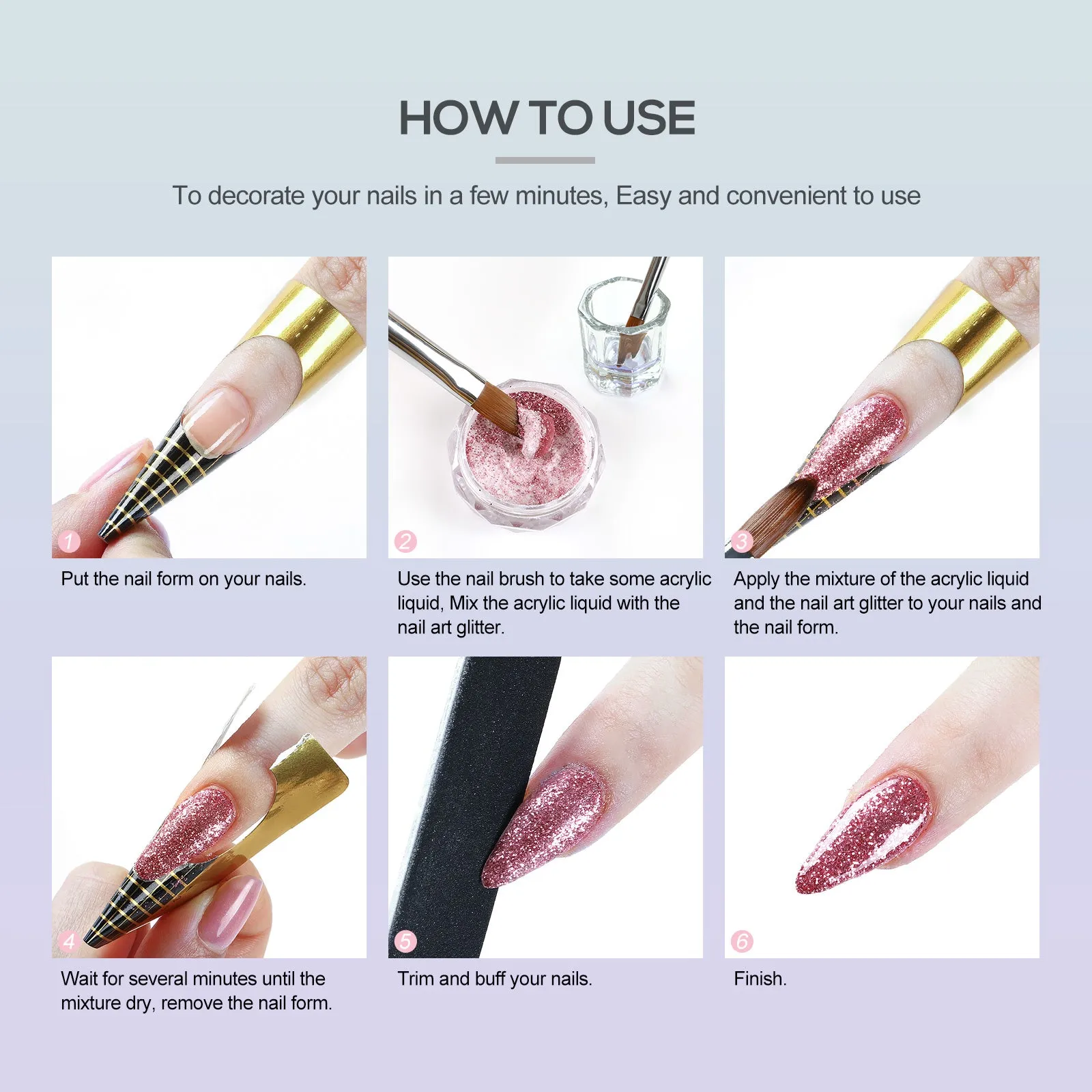 HOW TO USE

To decorate your nails in a few minutes, Easy and convenient to use

1

Put the nail form on your nails.

2

Use the nail brush to take some acrylic liquid, Mix the acrylic liquid with the nail art glitter.

3

Apply the mixture of the acrylic liquid and the nail art glitter to your nails and the nail form.

4

Wait for several minutes until the mixture dry, remove the nail form.

5

Trim and buff your nails.

6

Finish.